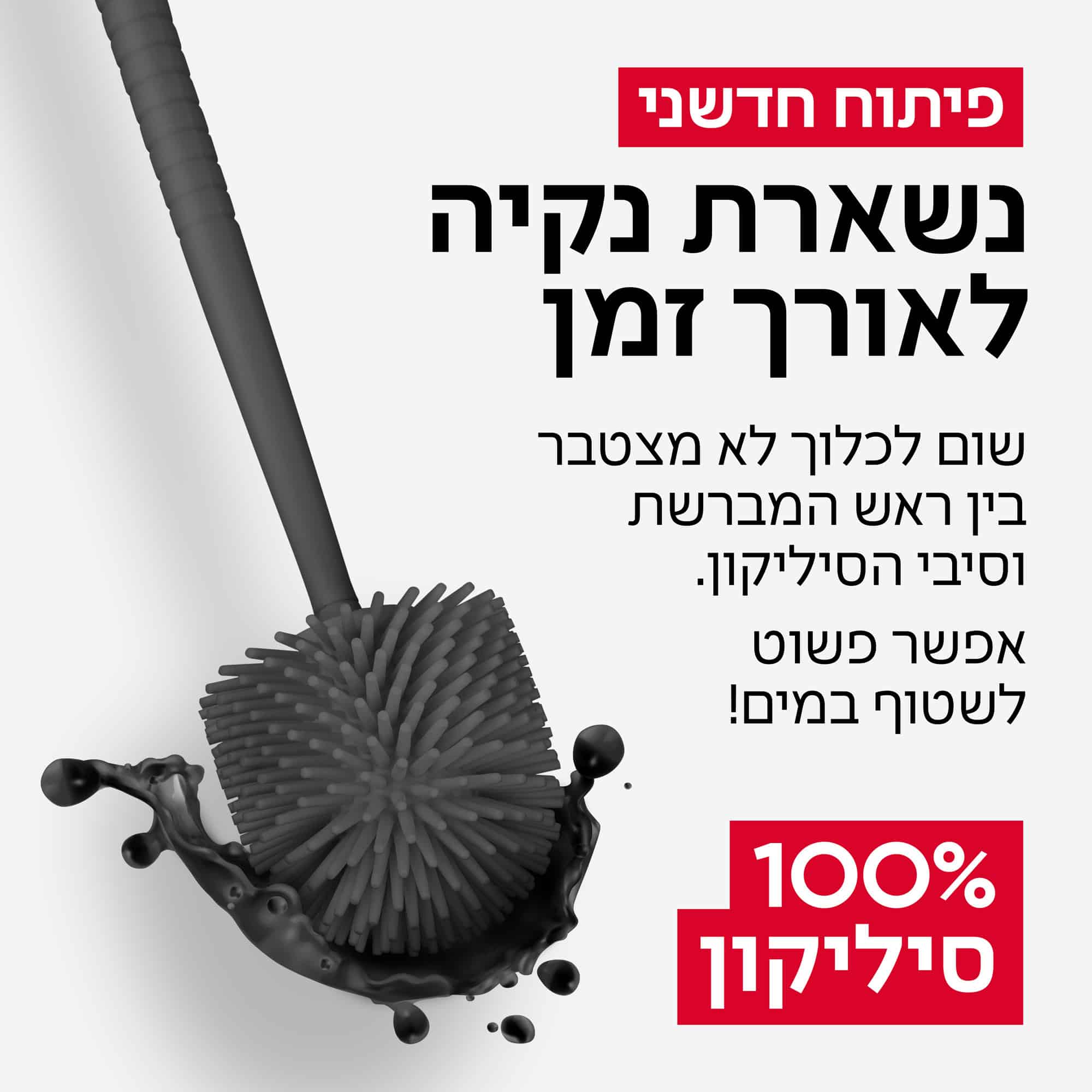 פיתוח חדשני

נשארת נקיה לאורך זמן

שום לכלוך לא מצטבר בין ראש המברשת וסיבי הסיליקון.

אפשר פשוט לשטוף במים!

100% סיליקון